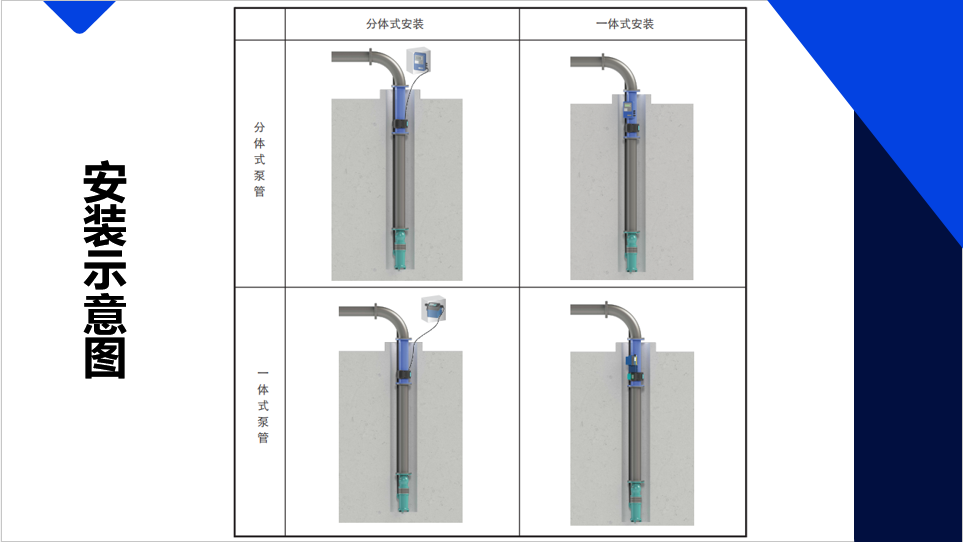 安装示意图

|  | 分体式安装 | 一体式安装 |
|---|---|---|
| 分体式泵管 |  |  |
| 一体式泵管 |  |  |